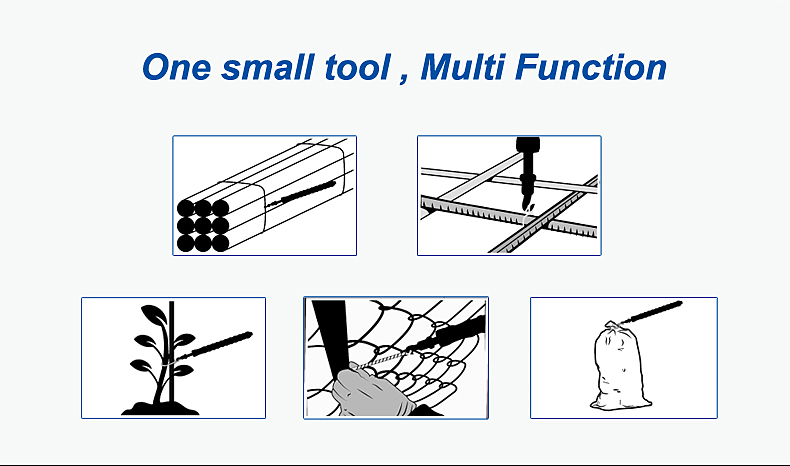 One small tool , Multi Function